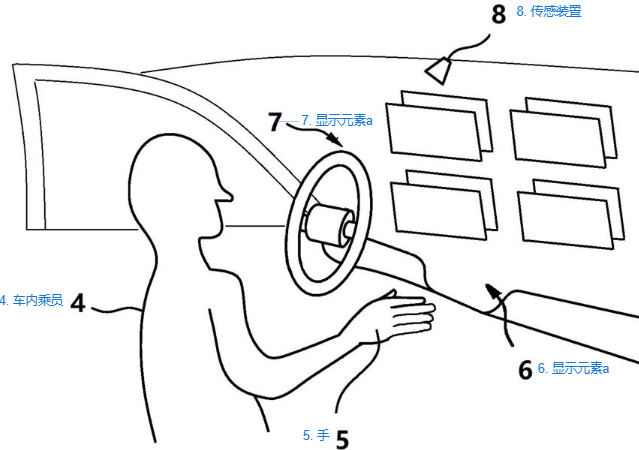 8 8. 传感装置

7 7. 显示元素a

4. 车内乘员 4

6 6. 显示元素a

5. 手 5